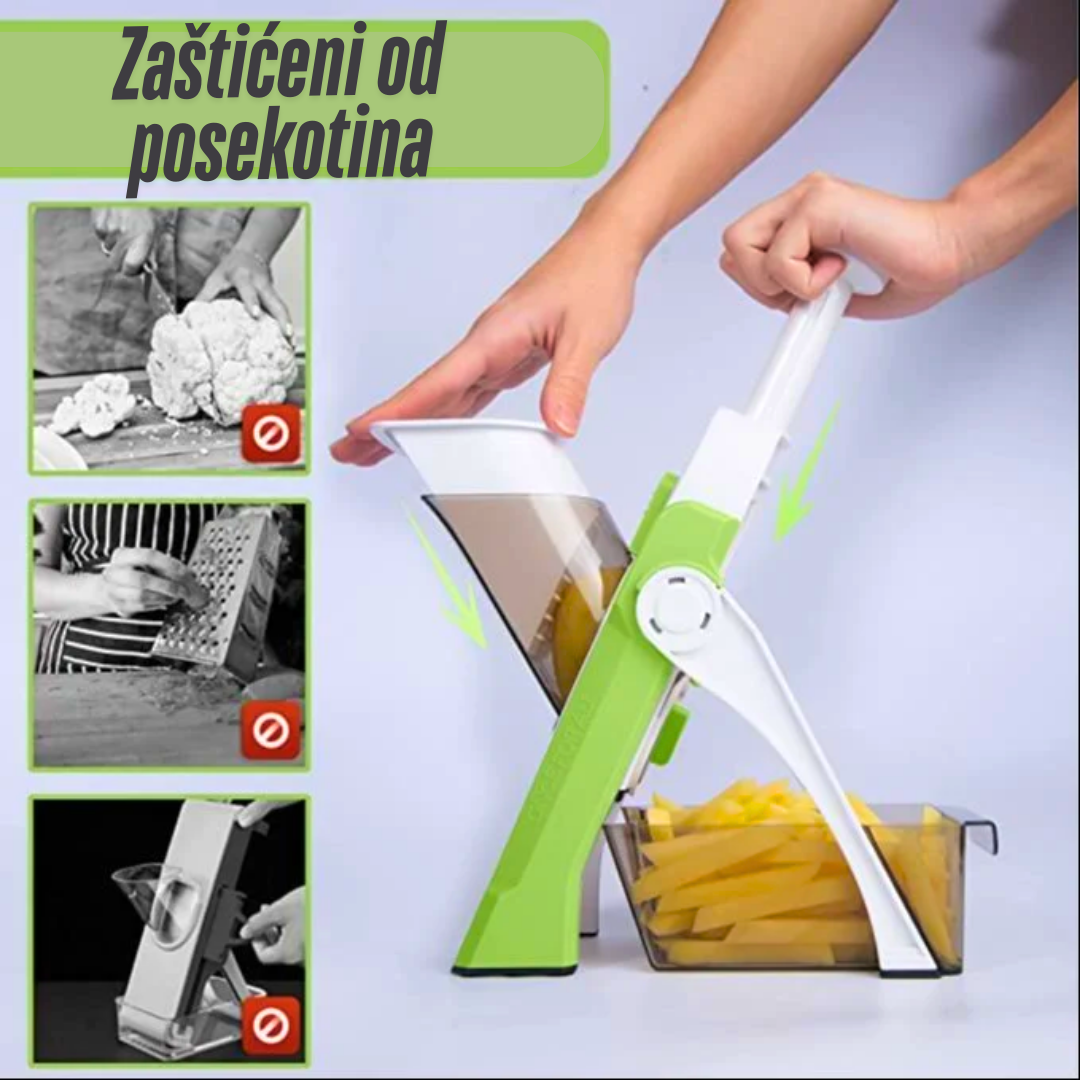 Zaštićeni od posekotina